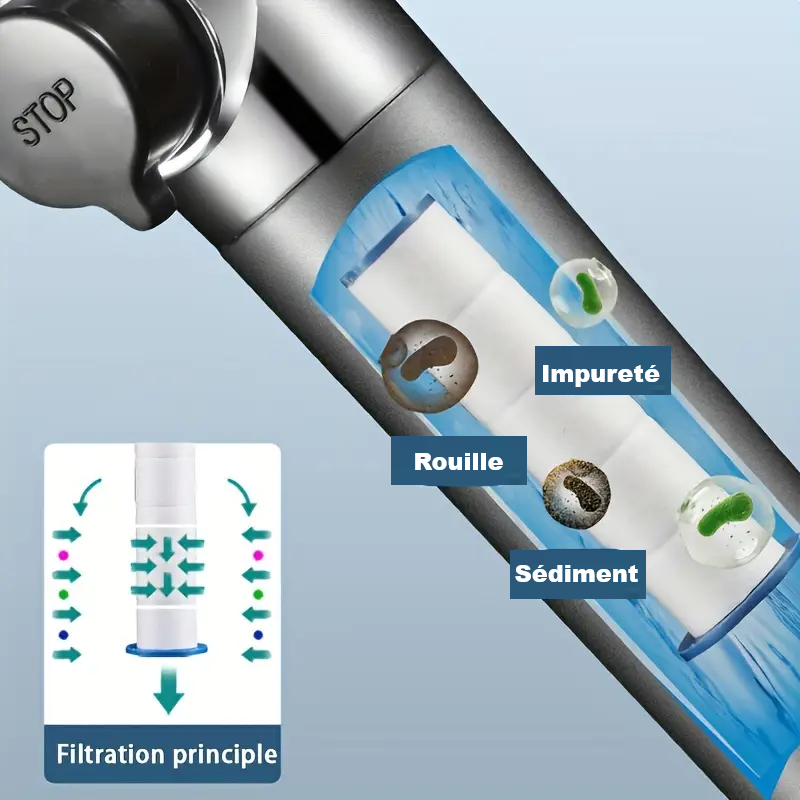 STOP

Impureté

Rouille

Sédiment

Filtration principle